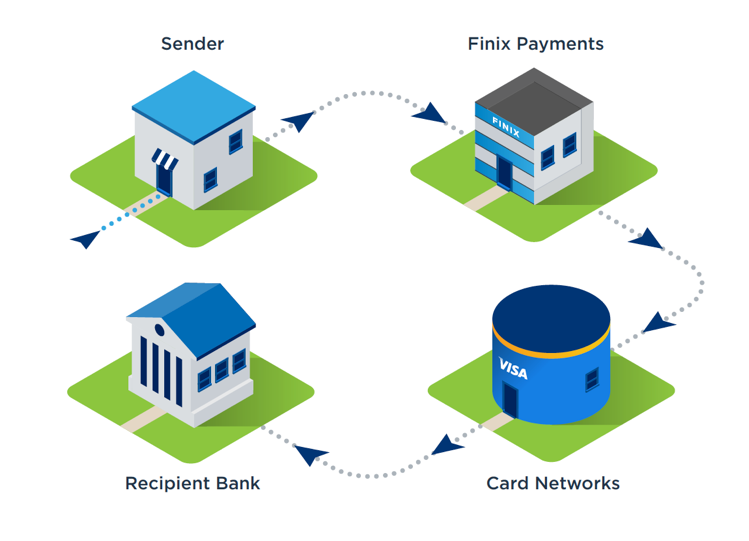 Sender

Finix Payments

FINIX

VISA

Recipient Bank

Card Networks